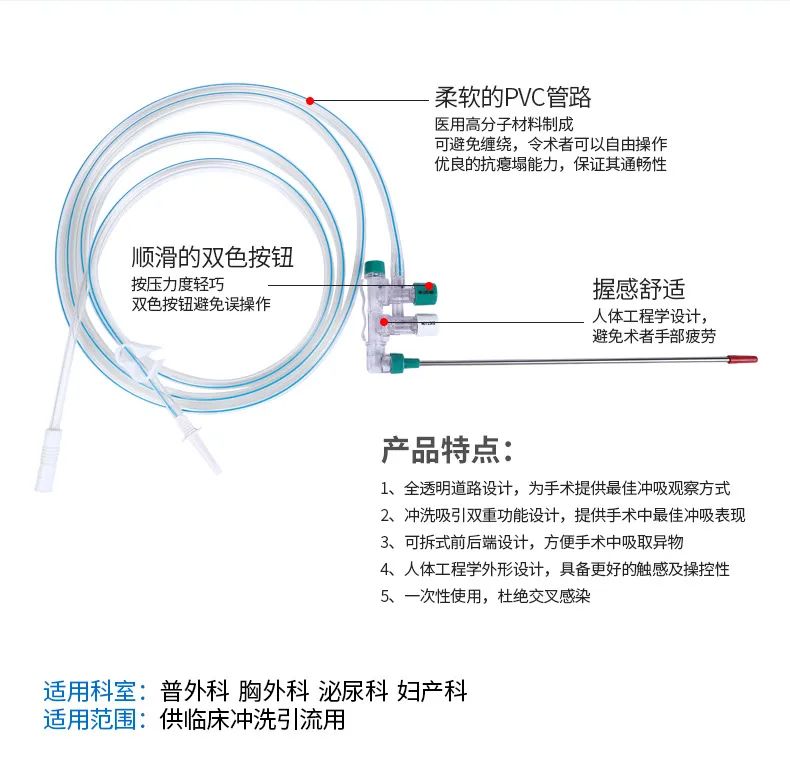 柔软的PVC管路
医用高分子材料制成
可避免缠绕，令术者可以自由操作
优良的抗瘪塌能力，保证其通畅性

顺滑的双色按钮
按压力度轻巧
双色按钮避免误操作

握感舒适
人体工程学设计，
避免术者手部疲劳

产品特点：
1、全透明道路设计，为手术提供最佳冲吸观察方式
2、冲洗吸引双重功能设计，提供手术中最佳冲吸表现
3、可拆式前后端设计，方便手术中吸取异物
4、人体工程学外形设计，具备更好的触感及操控性
5、一次性使用，杜绝交叉感染

适用科室：普外科 胸外科 泌尿科 妇产科
适用范围：供临床冲洗引流用